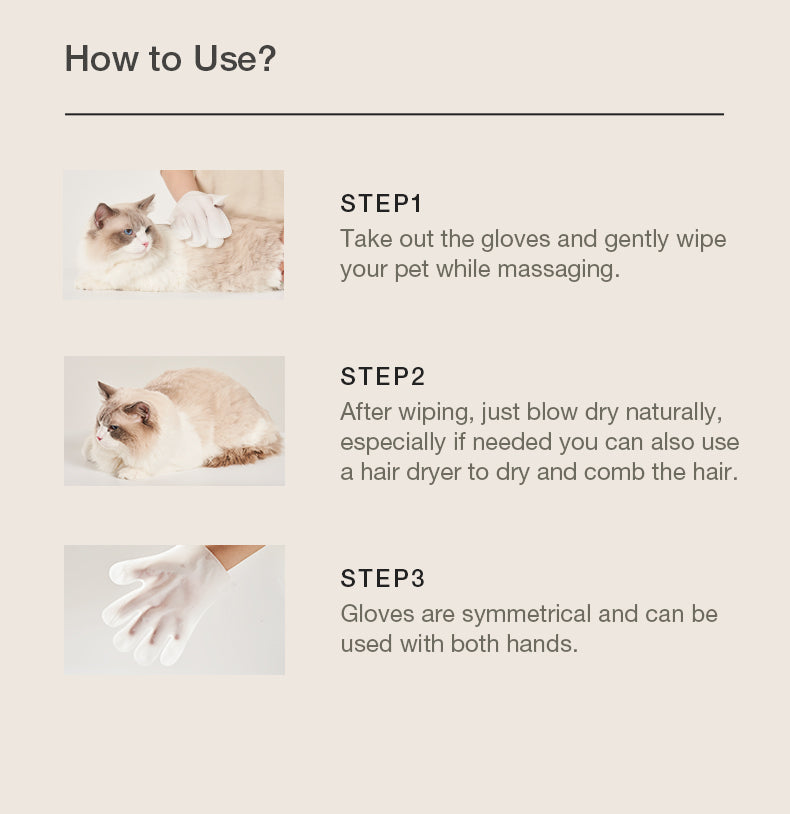 How to Use?

STEP1
Take out the gloves and gently wipe your pet while massaging.

STEP2
After wiping, just blow dry naturally, especially if needed you can also use a hair dryer to dry and comb the hair.

STEP3
Gloves are symmetrical and can be used with both hands.